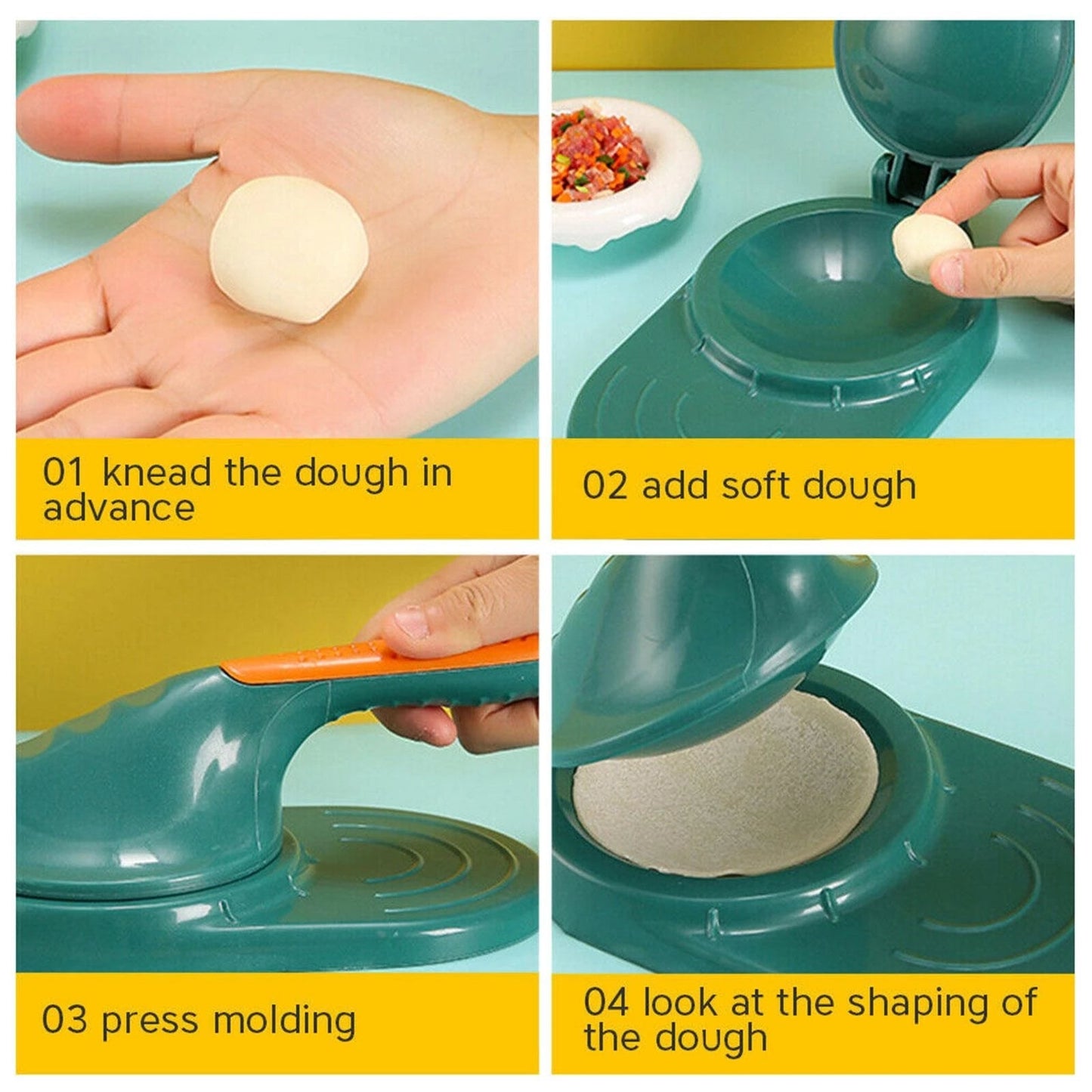 01 knead the dough in advance

02 add soft dough

03 press molding

04 look at the shaping of the dough